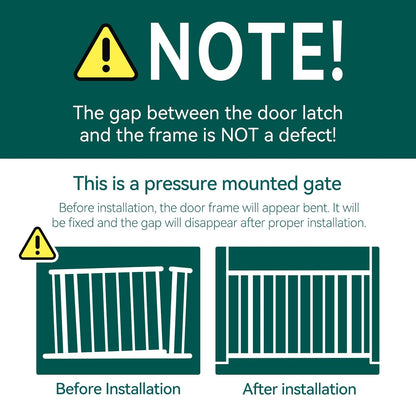 NOTE!

The gap between the door latch and the frame is NOT a defect!

This is a pressure mounted gate

Before installation, the door frame will appear bent. It will be fixed and the gap will disappear after proper installation.

Before Installation

After installation