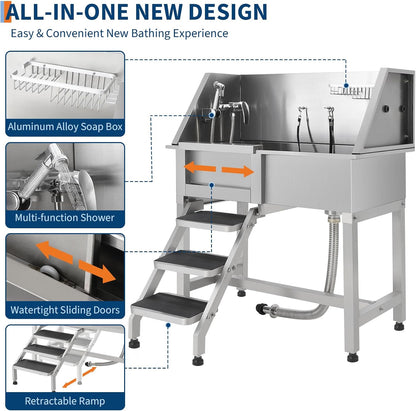 ALL-IN-ONE NEW DESIGN

Easy & Convenient New Bathing Experience

Aluminum Alloy Soap Box

Multi-function Shower

Watertight Sliding Doors

Retractable Ramp