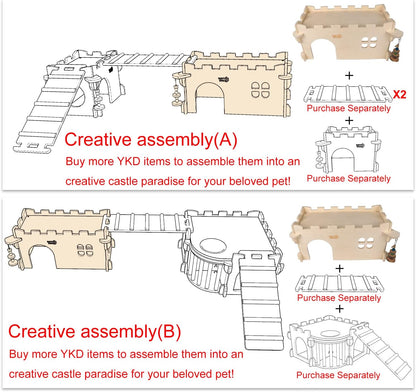 Creative assembly(A)

Buy more YKD items to assemble them into an creative castle paradise for your beloved pet!

+

X2

Purchase Separately

+

Purchase Separately

Creative assembly(B)

Buy more YKD items to assemble them into an creative castle paradise for your beloved pet!

+

Purchase Separately

+

Purchase Separately