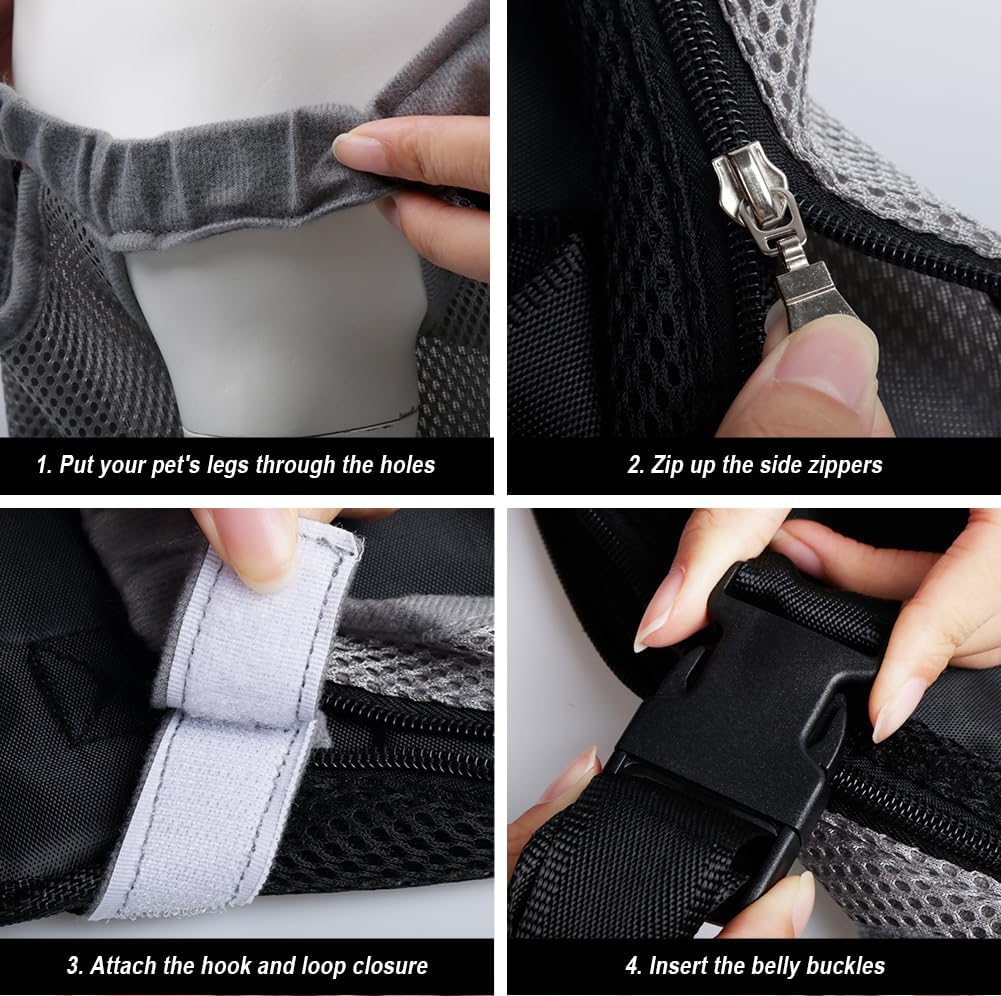 1. Put your pet's legs through the holes

2. Zip up the side zippers

3. Attach the hook and loop closure

4. Insert the belly buckles