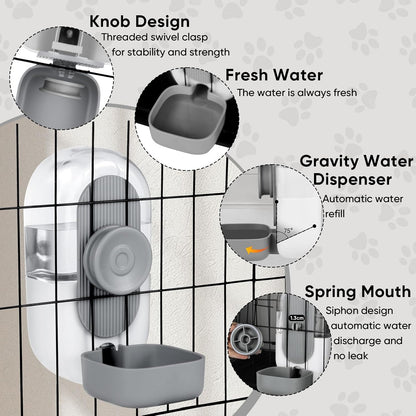 Knob Design
Threaded swivel clasp for stability and strength

Fresh Water
The water is always fresh

Gravity Water Dispenser
Automatic water refill

75°

Spring Mouth
Siphon design automatic water discharge and no leak

1.3cm