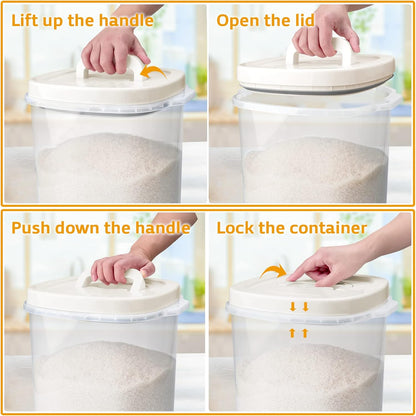 Lift up the handle

Open the lid

Push down the handle

Lock the container