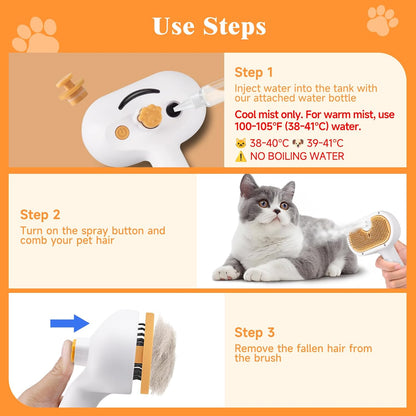 Use Steps

Step 1
Inject water into the tank with our attached water bottle

Cool mist only. For warm mist, use 100-105°F (38-41°C) water.

🐱 38-40°C 🐶 39-41°C
⚠️ NO BOILING WATER

Step 2
Turn on the spray button and comb your pet hair

Step 3
Remove the fallen hair from the brush