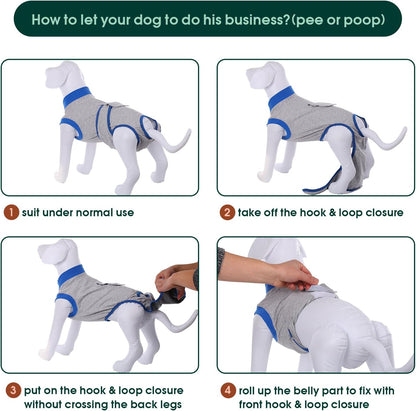 How to let your dog to do his business?(pee or poop)

1 suit under normal use

2 take off the hook & loop closure

3 put on the hook & loop closure without crossing the back legs

4 roll up the belly part to fix with front hook & loop closure