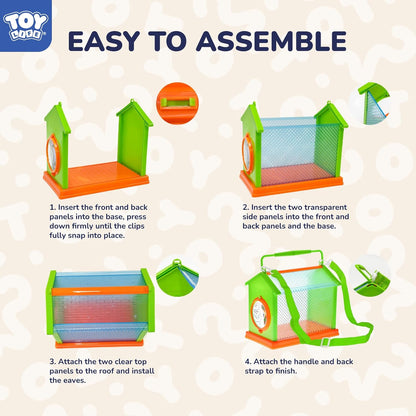 TOY LIFE

EASY TO ASSEMBLE

1. Insert the front and back panels into the base, press down firmly until the clips fully snap into place.

2. Insert the two transparent side panels into the front and back panels and the base.

3. Attach the two clear top panels to the roof and install the eaves.

4. Attach the handle and back strap to finish.