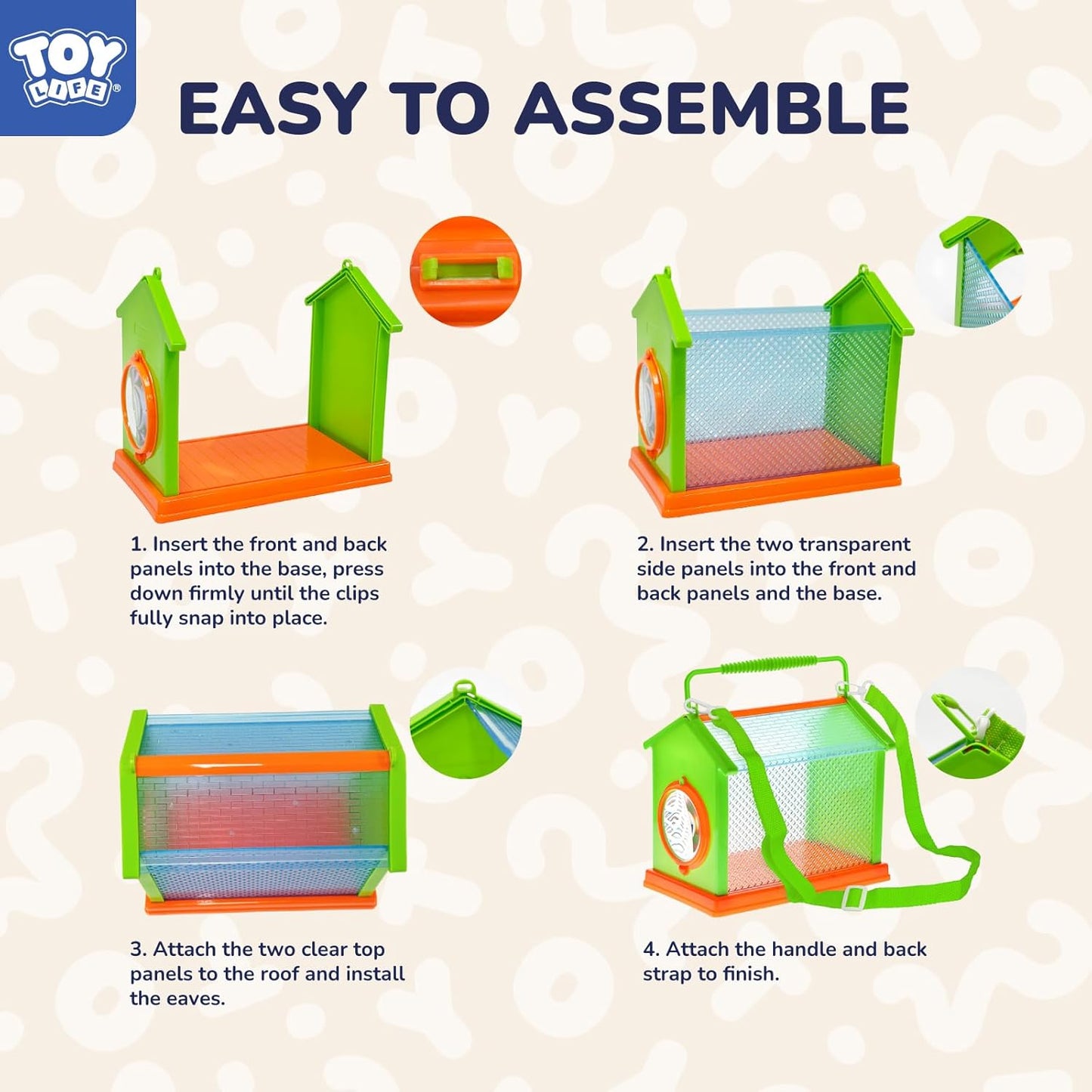 TOY LIFE®

EASY TO ASSEMBLE

1. Insert the front and back panels into the base, press down firmly until the clips fully snap into place.

2. Insert the two transparent side panels into the front and back panels and the base.

3. Attach the two clear top panels to the roof and install the eaves.

4. Attach the handle and back strap to finish.