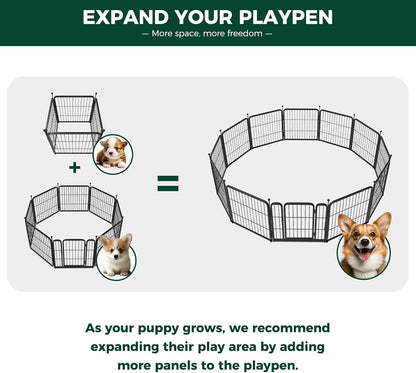 EXPAND YOUR PLAYPEN
— More space, more freedom —

+

=

As your puppy grows, we recommend expanding their play area by adding more panels to the playpen.