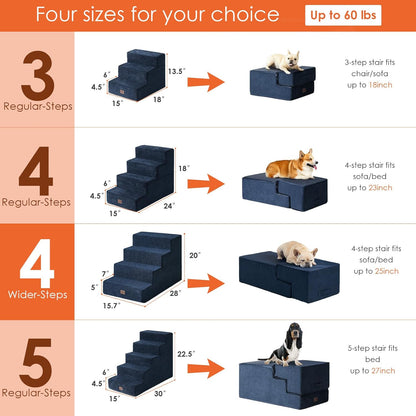 Four sizes for your choice

Up to 60 lbs

3
Regular-Steps

6"
4.5"
15"
18"
13.5"

3-step stair fits chair/sofa up to 18inch

4
Regular-Steps

6"
4.5"
15"
24"
18"

4-step stair fits sofa/bed up to 23inch

4
Wider-Steps

7"
5"
15.7"
28"
20"

4-step stair fits sofa/bed up to 25inch

5
Regular-Steps

6"
4.5"
15"
30"
22.5"

5-step stair fits bed up to 27inch