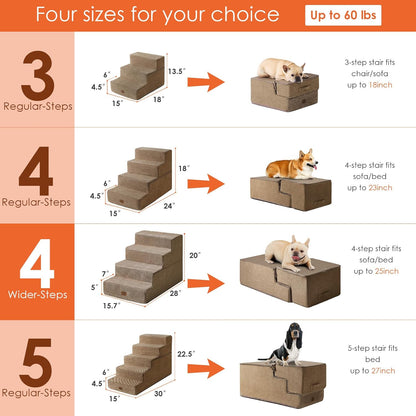 Four sizes for your choice

Up to 60 lbs

3
Regular-Steps

6"
4.5"
15"
18"
13.5"

3-step stair fits chair/sofa up to 18inch

4
Regular-Steps

6"
4.5"
15"
24"
18"

4-step stair fits sofa/bed up to 23inch

4
Wider-Steps

7"
5"
15.7"
28"
20"

4-step stair fits sofa/bed up to 25inch

5
Regular-Steps

6"
4.5"
15"
30"
22.5"

5-step stair fits bed up to 27inch