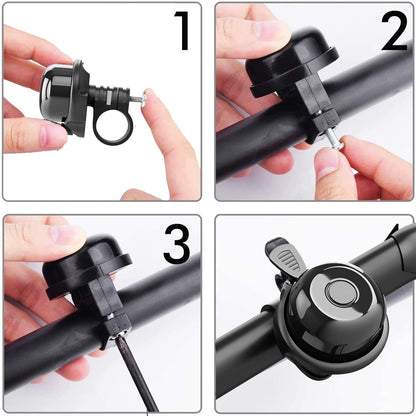 1

2

3