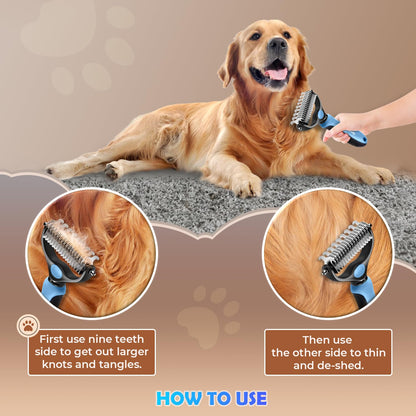 First use nine teeth side to get out larger knots and tangles.

Then use the other side to thin and de-shed.

HOW TO USE