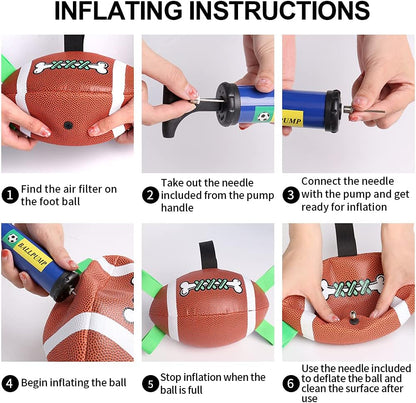 INFLATING INSTRUCTIONS

PUMP

1 Find the air filter on the foot ball

2 Take out the needle included from the pump handle

3 Connect the needle with the pump and get ready for inflation

BALLPUMP

4 Begin inflating the ball

5 Stop inflation when the ball is full

6 Use the needle included to deflate the ball and clean the surface after use