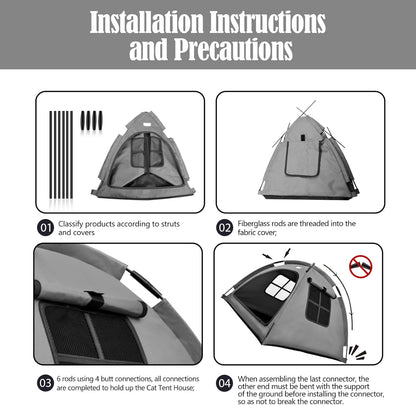 Installation Instructions and Precautions

01 Classify products according to struts and covers

02 Fiberglass rods are threaded into the fabric cover;

03 6 rods using 4 butt connections, all connections are completed to hold up the Cat Tent House;

04 When assembling the last connector, the other end must be bent with the support of the ground before installing the connector, so as not to break the connector.