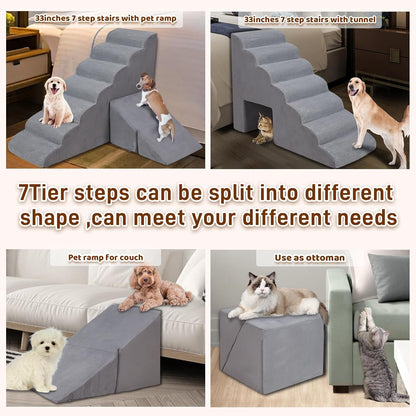 33inches 7 step stairs with pet ramp

33inches 7 step stairs with tunnel

7Tier steps can be split into different shape ,can meet your different needs

Pet ramp for couch

Use as ottoman