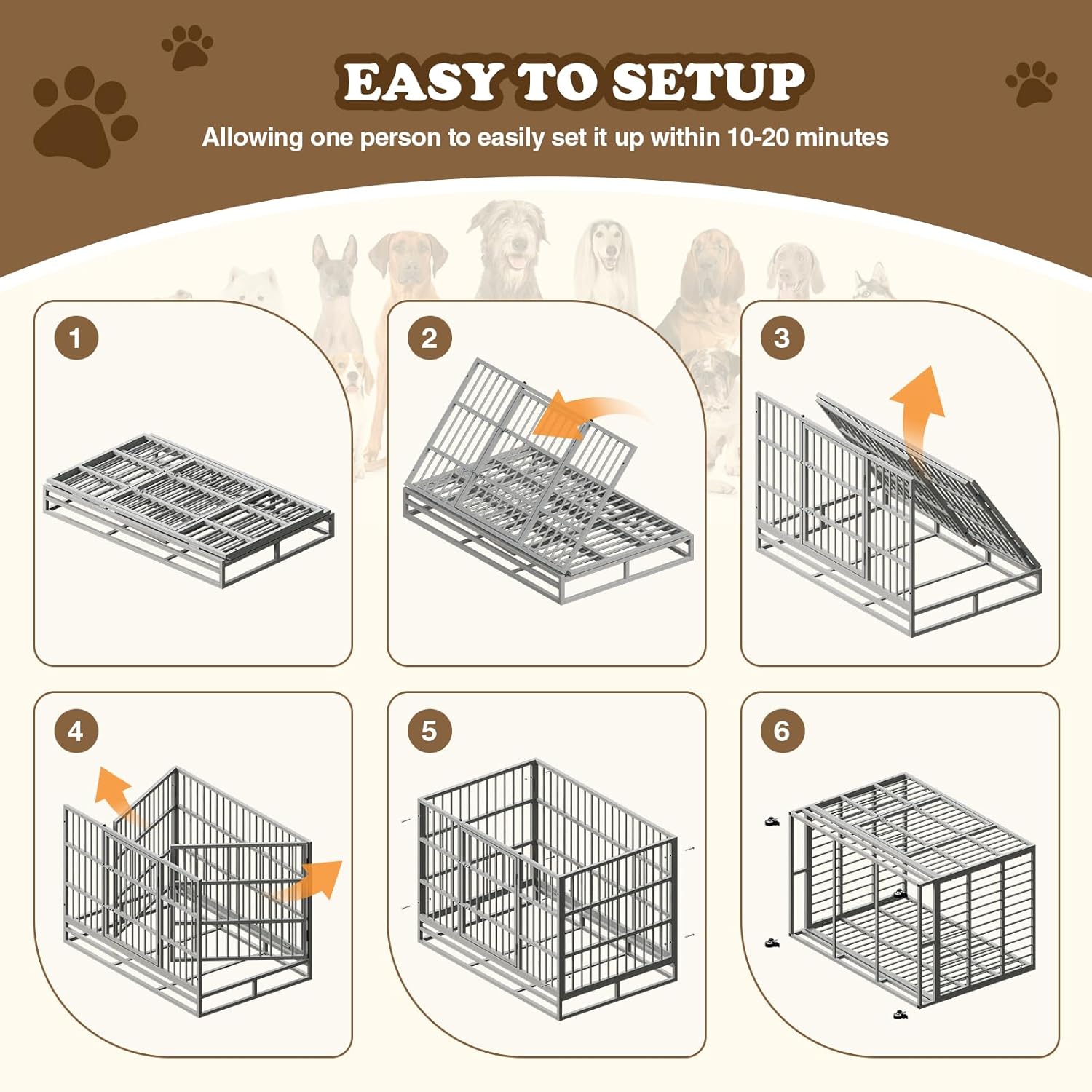 EASY TO SETUP
Allowing one person to easily set it up within 10-20 minutes

1

2

3

4

5

6