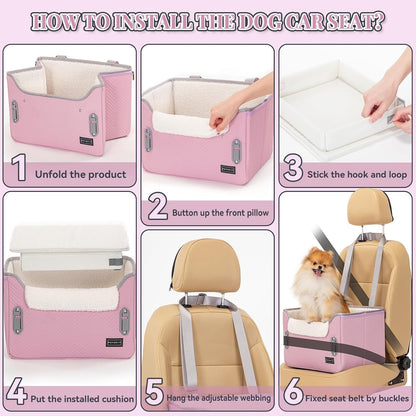 HOW TO INSTALL THE DOG CAR SEAT?

1 Unfold the product

2 Button up the front pillow

3 Stick the hook and loop

4 Put the installed cushion

5 Hang the adjustable webbing

6 Fixed seat belt by buckles