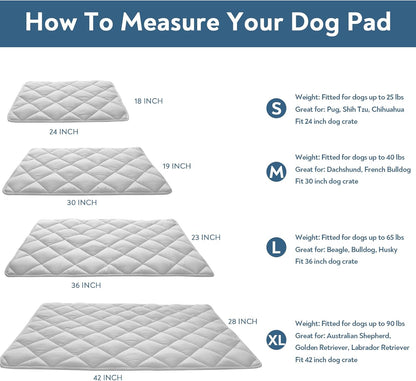 How To Measure Your Dog Pad

18 INCH
24 INCH

S
Weight: Fitted for dogs up to 25 lbs
Great for: Pug, Shih Tzu, Chihuahua
Fit 24 inch dog crate

19 INCH
30 INCH

M
Weight: Fitted for dogs up to 40 lbs
Great for: Dachshund, French Bulldog
Fit 30 inch dog crate

23 INCH
36 INCH

L
Weight: Fitted for dogs up to 65 lbs
Great for: Beagle, Bulldog, Husky
Fit 36 inch dog crate

28 INCH
42 INCH

XL
Weight: Fitted for dogs up to 90 lbs
Great for: Australian Shepherd, Golden Retriever, Labrador Retriever
Fit 42 inch dog crate