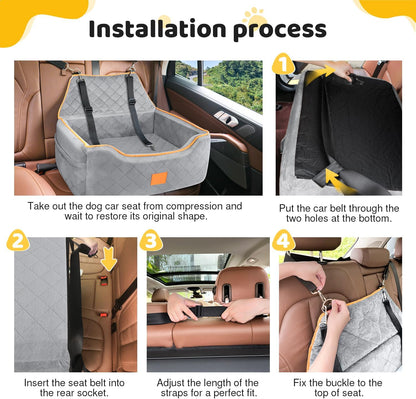 Installation process

Take out the dog car seat from compression and wait to restore its original shape.

1

Put the car belt through the two holes at the bottom.

2

Insert the seat belt into the rear socket.

3

Adjust the length of the straps for a perfect fit.

4

Fix the buckle to the top of seat.