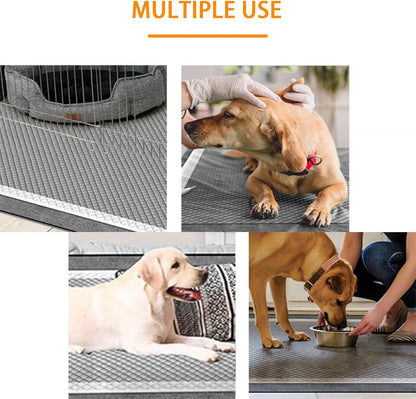 MULTIPLE USE