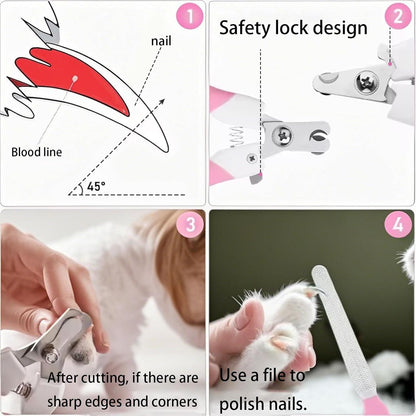 1

nail

Blood line

45°

2

Safety lock design

3

After cutting, if there are sharp edges and corners

4

Use a file to polish nails.