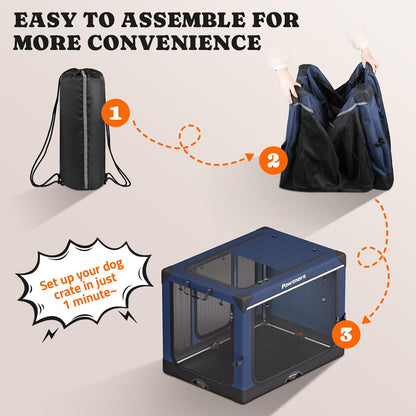 EASY TO ASSEMBLE FOR MORE CONVENIENCE

1

2

Set up your dog crate in just 1 minute~

Pawtners

3