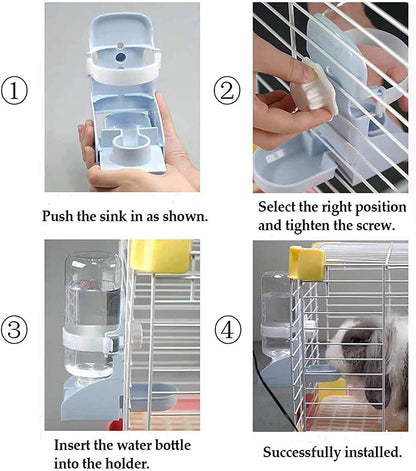 ①

Push the sink in as shown.

②

Select the right position and tighten the screw.

③

Insert the water bottle into the holder.

④

Successfully installed.