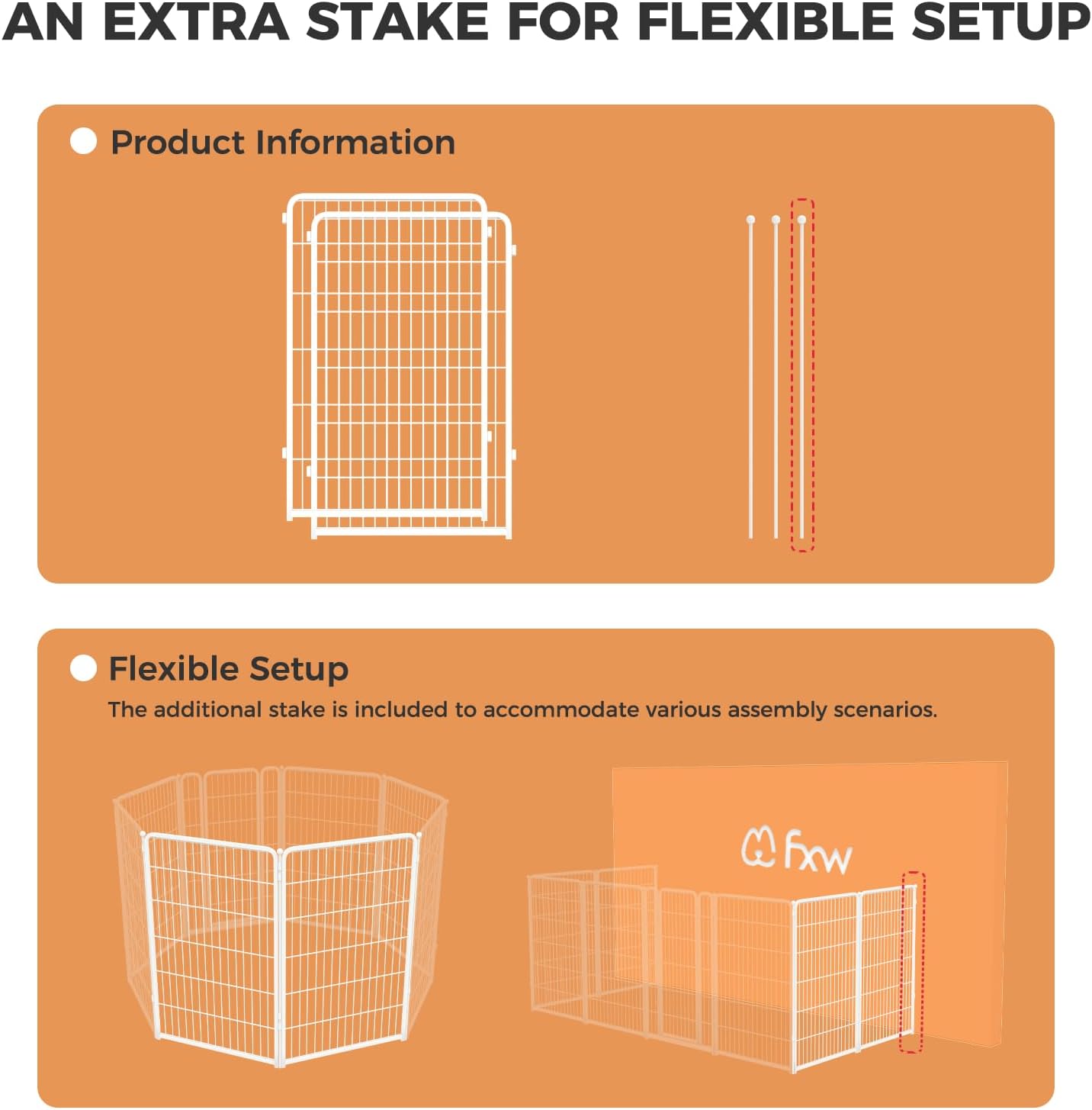 AN EXTRA STAKE FOR FLEXIBLE SETUP

Product Information

Flexible Setup

The additional stake is included to accommodate various assembly scenarios.

fxw