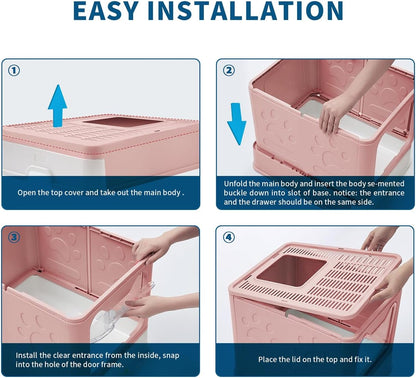 EASY INSTALLATION

①

Open the top cover and take out the main body .

②

Unfold the main body and insert the body se-mented buckle down into slot of base. notice: the entrance and the drawer should be on the same side.

③

Install the clear entrance from the inside, snap into the hole of the door frame.

④

Place the lid on the top and fix it.