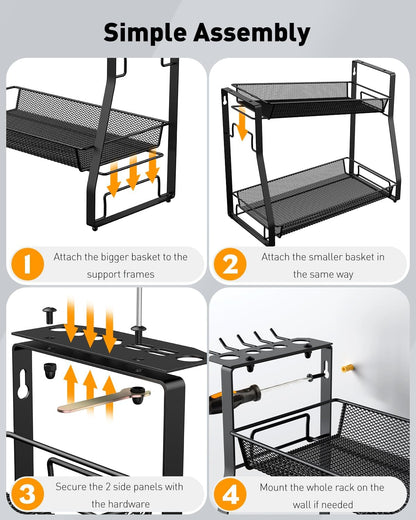 Simple Assembly

1 Attach the bigger basket to the support frames

2 Attach the smaller basket in the same way

3 Secure the 2 side panels with the hardware

4 Mount the whole rack on the wall if needed