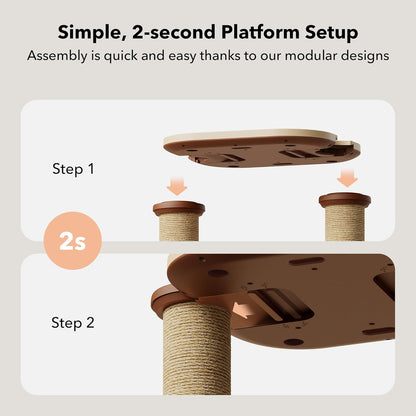 Simple, 2-second Platform Setup
Assembly is quick and easy thanks to our modular designs

Step 1

2s

Step 2