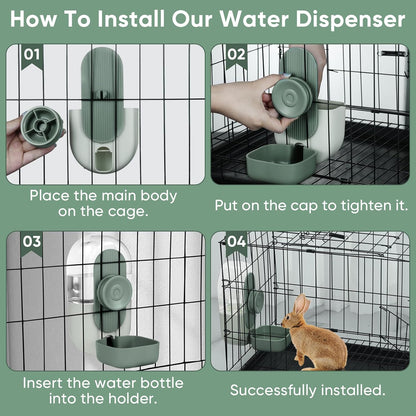 How To Install Our Water Dispenser

01

Place the main body on the cage.

02

Put on the cap to tighten it.

03

Insert the water bottle into the holder.

04

Successfully installed.