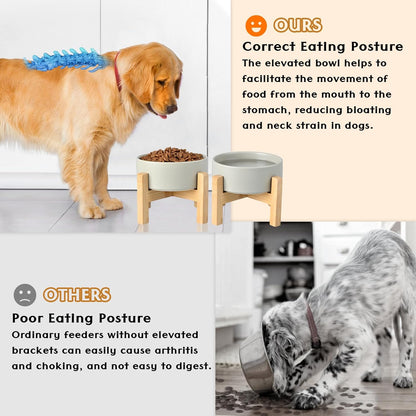 OURS

Correct Eating Posture

The elevated bowl helps to facilitate the movement of food from the mouth to the stomach, reducing bloating and neck strain in dogs.

OTHERS

Poor Eating Posture

Ordinary feeders without elevated brackets can easily cause arthritis and choking, and not easy to digest.