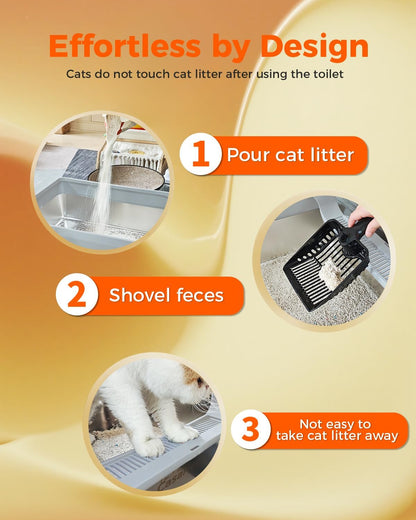 Effortless by Design

Cats do not touch cat litter after using the toilet

1 Pour cat litter

2 Shovel feces

3 Not easy to take cat litter away