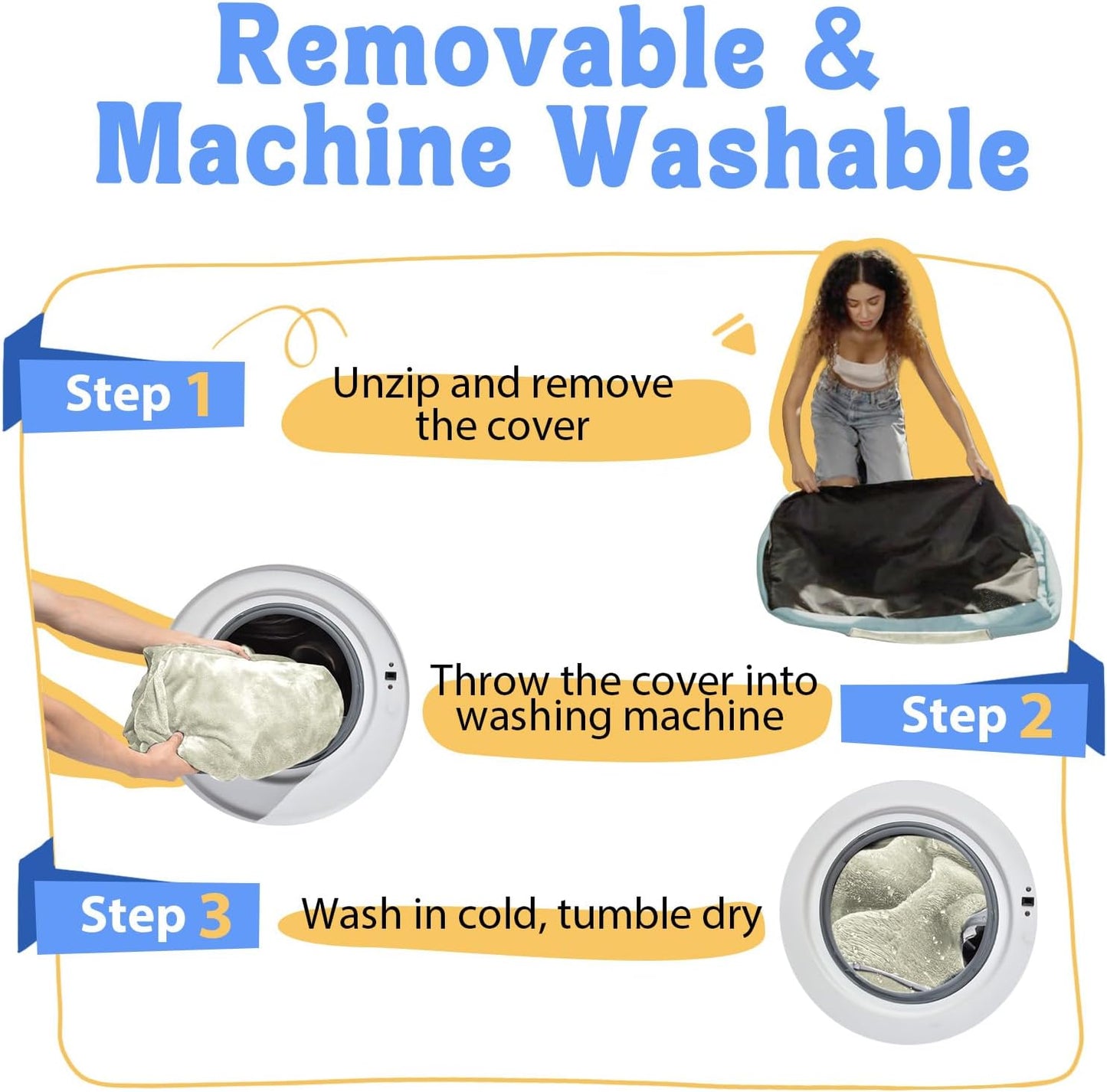 Removable & Machine Washable

Step 1

Unzip and remove the cover

Throw the cover into washing machine

Step 2

Step 3

Wash in cold, tumble dry