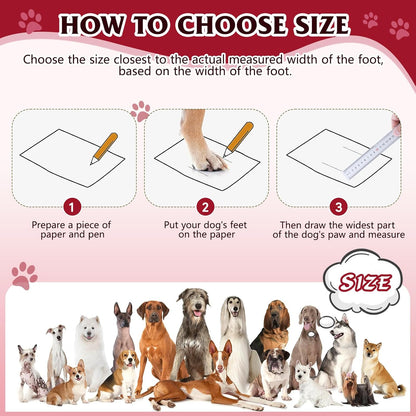 HOW TO CHOOSE SIZE

Choose the size closest to the actual measured width of the foot, based on the width of the foot.

1
Prepare a piece of paper and pen

2
Put your dog's feet on the paper

3
Then draw the widest part of the dog's paw and measure

SIZE