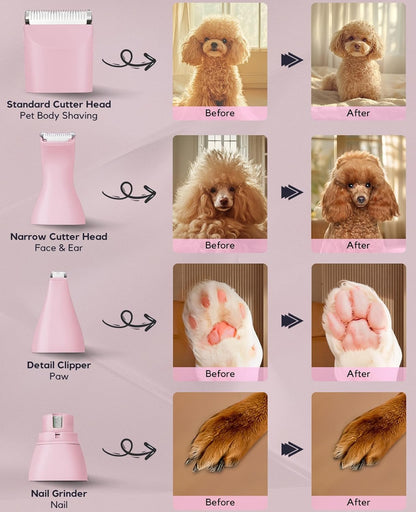 Standard Cutter Head
Pet Body Shaving

Before

After

Narrow Cutter Head
Face & Ear

Before

After

Detail Clipper
Paw

Before

After

Nail Grinder
Nail

Before

After