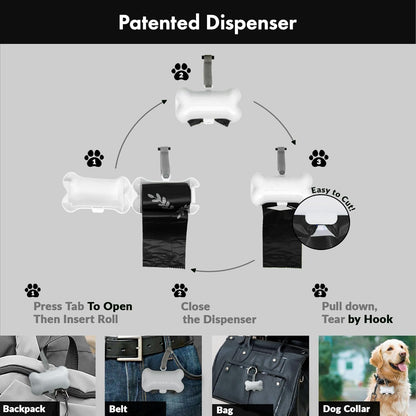 Patented Dispenser

2

1

3

Easy to Cut!

1
Press Tab To Open
Then Insert Roll

2
Close
the Dispenser

3
Pull down,
Tear by Hook

Backpack

Belt

Bag

Dog Collar