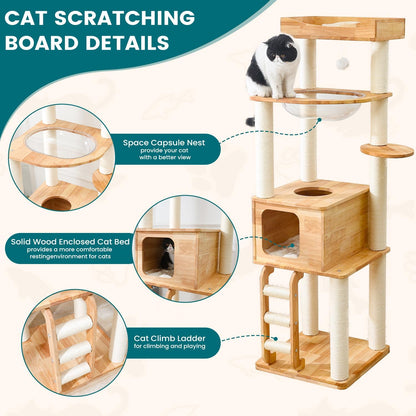 CAT SCRATCHING BOARD DETAILS

Space Capsule Nest
provide your cat with a better view

Solid Wood Enclosed Cat Bed
provides a more comfortable restingenvironment for cats

Cat Climb Ladder
for climbing and playing