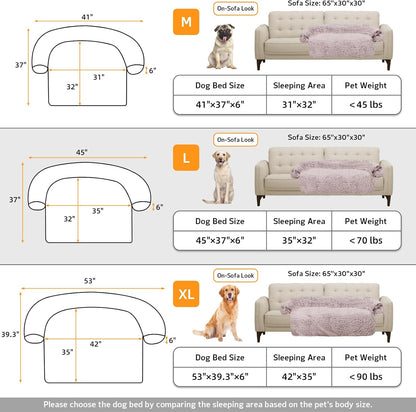 41"

37"

31"

32"

6"

M

On-Sofa Look

Sofa Size: 65"x30"x30"

| Dog Bed Size | Sleeping Area | Pet Weight |
|---|---|---|
| 41"×37"×6" | 31"×32" | <45 lbs |

45"

37"

35"

32"

6"

L

On-Sofa Look

Sofa Size: 65"x30"x30"

| Dog Bed Size | Sleeping Area | Pet Weight |
|---|---|---|
| 45"×37"×6" | 35"×32" | <70 lbs |

53"

39.3"

42"

35"

6"

XL

On-Sofa Look

Sofa Size: 65"x30"x30"

| Dog Bed Size | Sleeping Area | Pet Weight |
|---|---|---|
| 53"×39.3"×6" | 42"×35" | <90 lbs |

Please choose the dog bed by comparing the sleeping area based on the pet's body size.