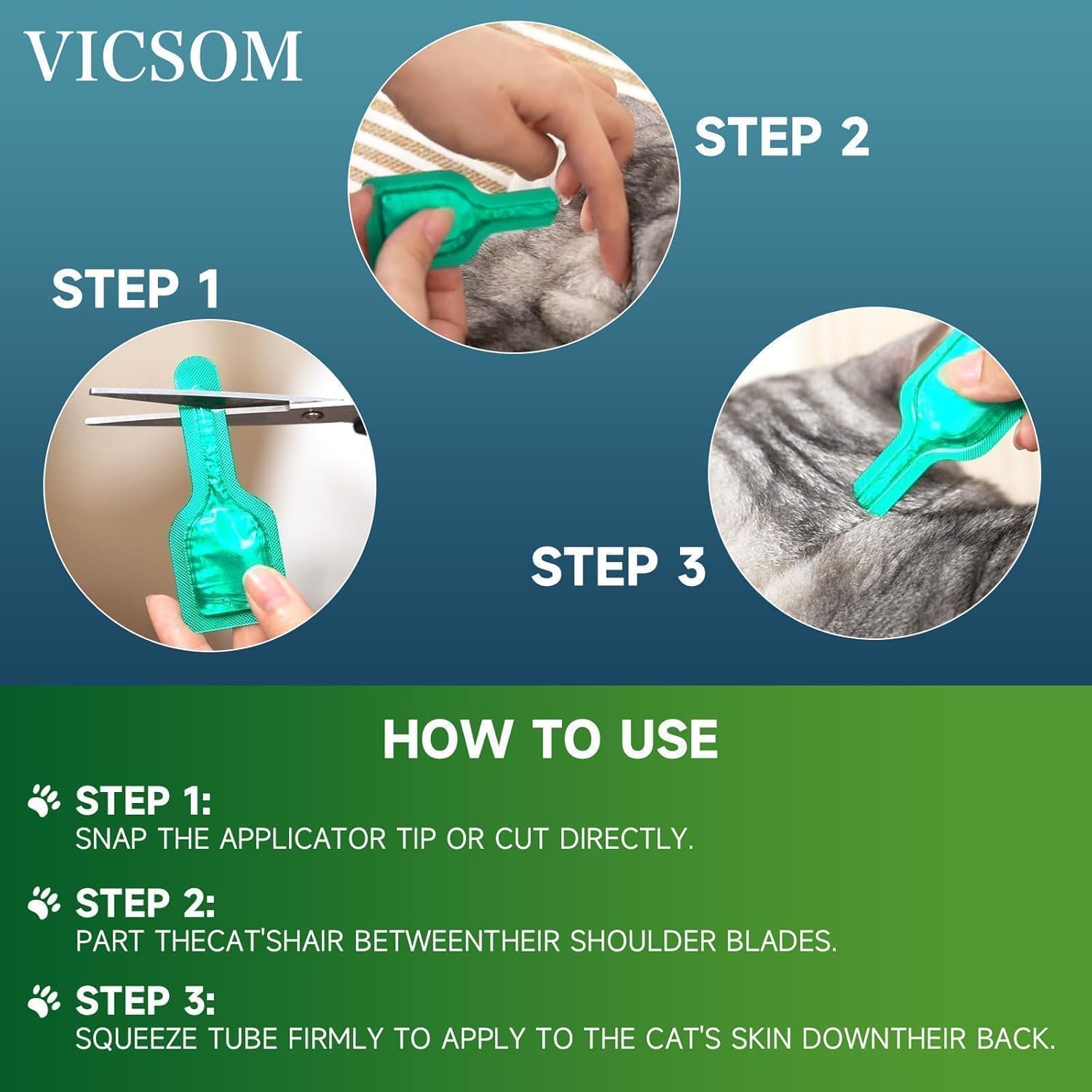 VICSOM

STEP 2

STEP 1

STEP 3

HOW TO USE

STEP 1:
SNAP THE APPLICATOR TIP OR CUT DIRECTLY.

STEP 2:
PART THECAT'SHAIR BETWEENTHEIR SHOULDER BLADES.

STEP 3:
SQUEEZE TUBE FIRMLY TO APPLY TO THE CAT'S SKIN DOWNTHEIR BACK.