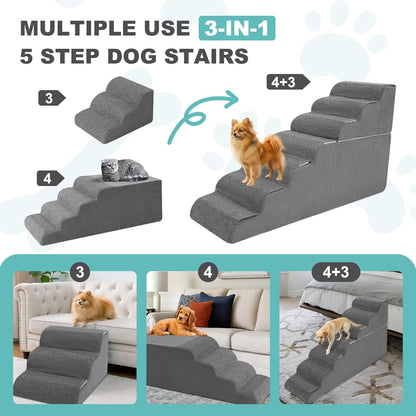 MULTIPLE USE 3-IN-1
5 STEP DOG STAIRS

3

4

4+3

3

4

4+3