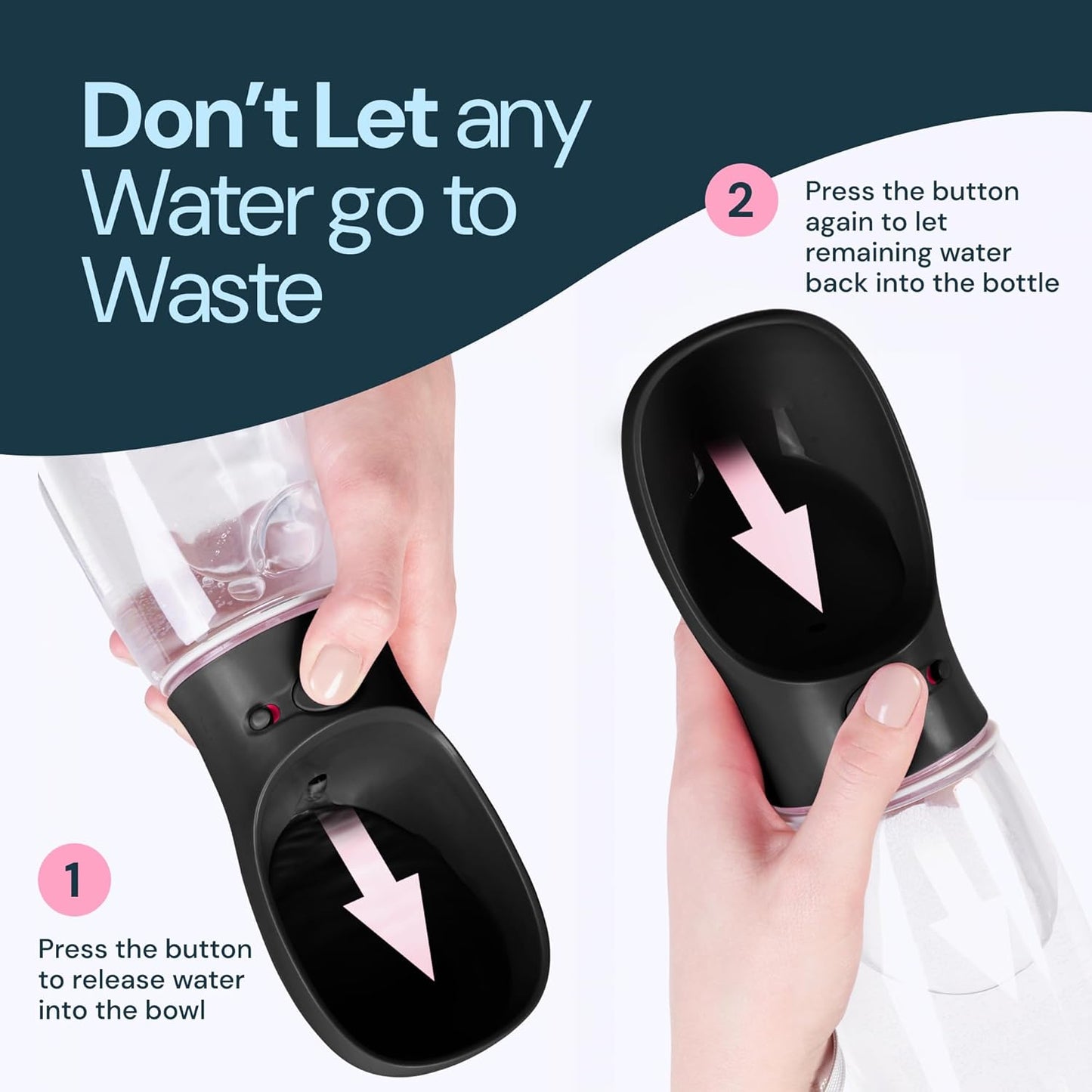 Don't Let any Water go to Waste

2

Press the button again to let remaining water back into the bottle

1

Press the button to release water into the bowl