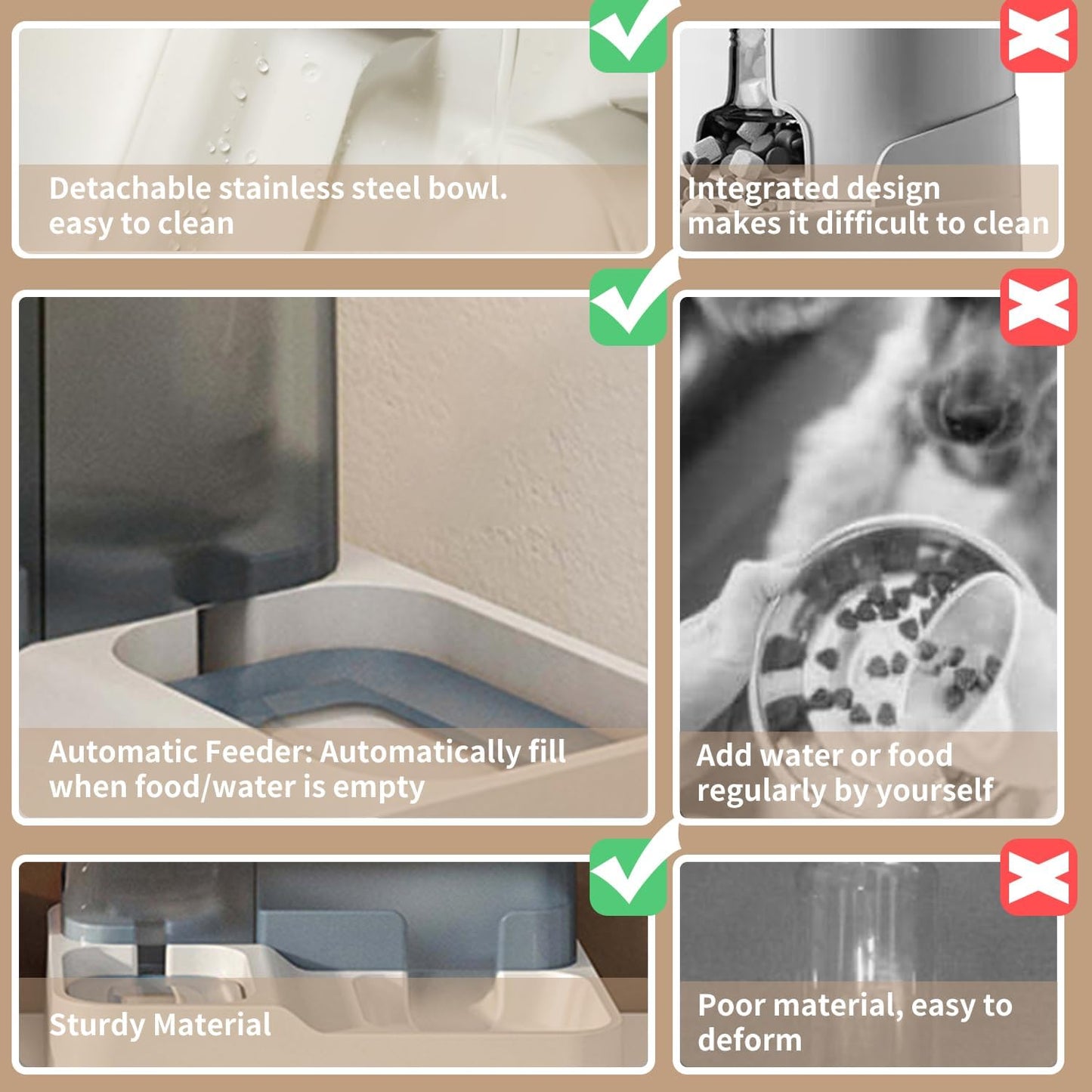 Detachable stainless steel bowl. easy to clean

Integrated design makes it difficult to clean

Automatic Feeder: Automatically fill when food/water is empty

Add water or food regularly by yourself

Sturdy Material

Poor material, easy to deform