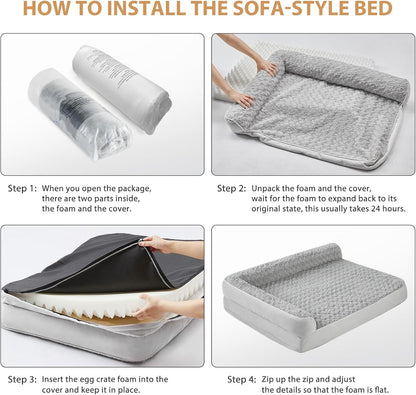 HOW TO INSTALL THE SOFA-STYLE BED

Step 1: When you open the package, there are two parts inside, the foam and the cover.

Step 2: Unpack the foam and the cover, wait for the foam to expand back to its original state, this usually takes 24 hours.

Step 3: Insert the egg crate foam into the cover and keep it in place.

Step 4: Zip up the zip and adjust the details so that the foam is flat.