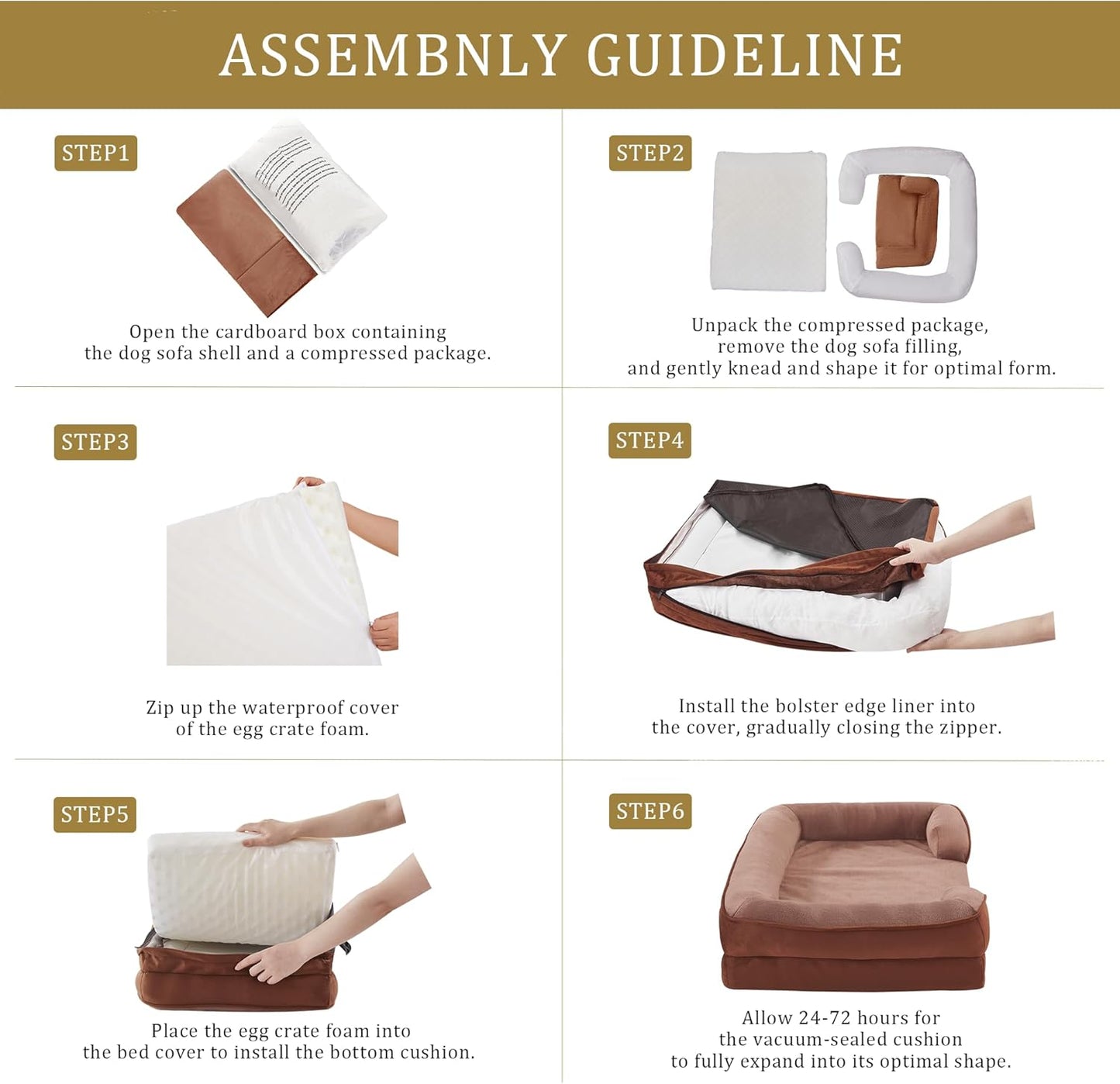 ASSEMBNLY GUIDELINE

STEP1

Open the cardboard box containing the dog sofa shell and a compressed package.

STEP2

Unpack the compressed package, remove the dog sofa filling, and gently knead and shape it for optimal form.

STEP3

Zip up the waterproof cover of the egg crate foam.

STEP4

Install the bolster edge liner into the cover, gradually closing the zipper.

STEP5

Place the egg crate foam into the bed cover to install the bottom cushion.

STEP6

Allow 24-72 hours for the vacuum-sealed cushion to fully expand into its optimal shape.