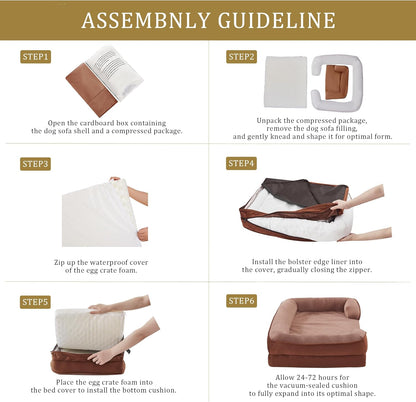 ASSEMBNLY GUIDELINE

STEP1

Open the cardboard box containing the dog sofa shell and a compressed package.

STEP2

Unpack the compressed package, remove the dog sofa filling, and gently knead and shape it for optimal form.

STEP3

Zip up the waterproof cover of the egg crate foam.

STEP4

Install the bolster edge liner into the cover, gradually closing the zipper.

STEP5

Place the egg crate foam into the bed cover to install the bottom cushion.

STEP6

Allow 24-72 hours for the vacuum-sealed cushion to fully expand into its optimal shape.