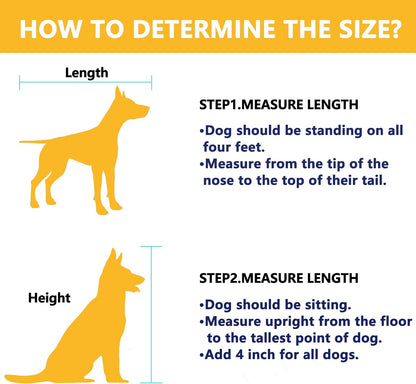 HOW TO DETERMINE THE SIZE?

Length

STEP1.MEASURE LENGTH

•Dog should be standing on all four feet.
•Measure from the tip of the nose to the top of their tail.

Height

STEP2.MEASURE LENGTH

•Dog should be sitting.
•Measure upright from the floor to the tallest point of dog.
•Add 4 inch for all dogs.