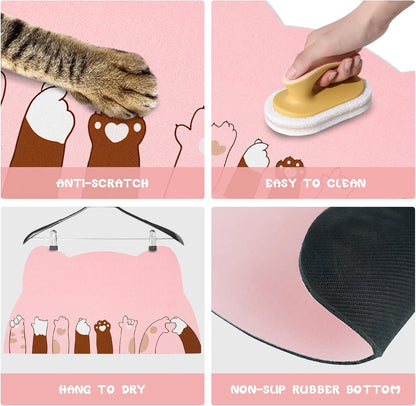 ANTI-SCRATCH

EASY TO CLEAN

HANG TO DRY

NON-SLIP RUBBER BOTTOM