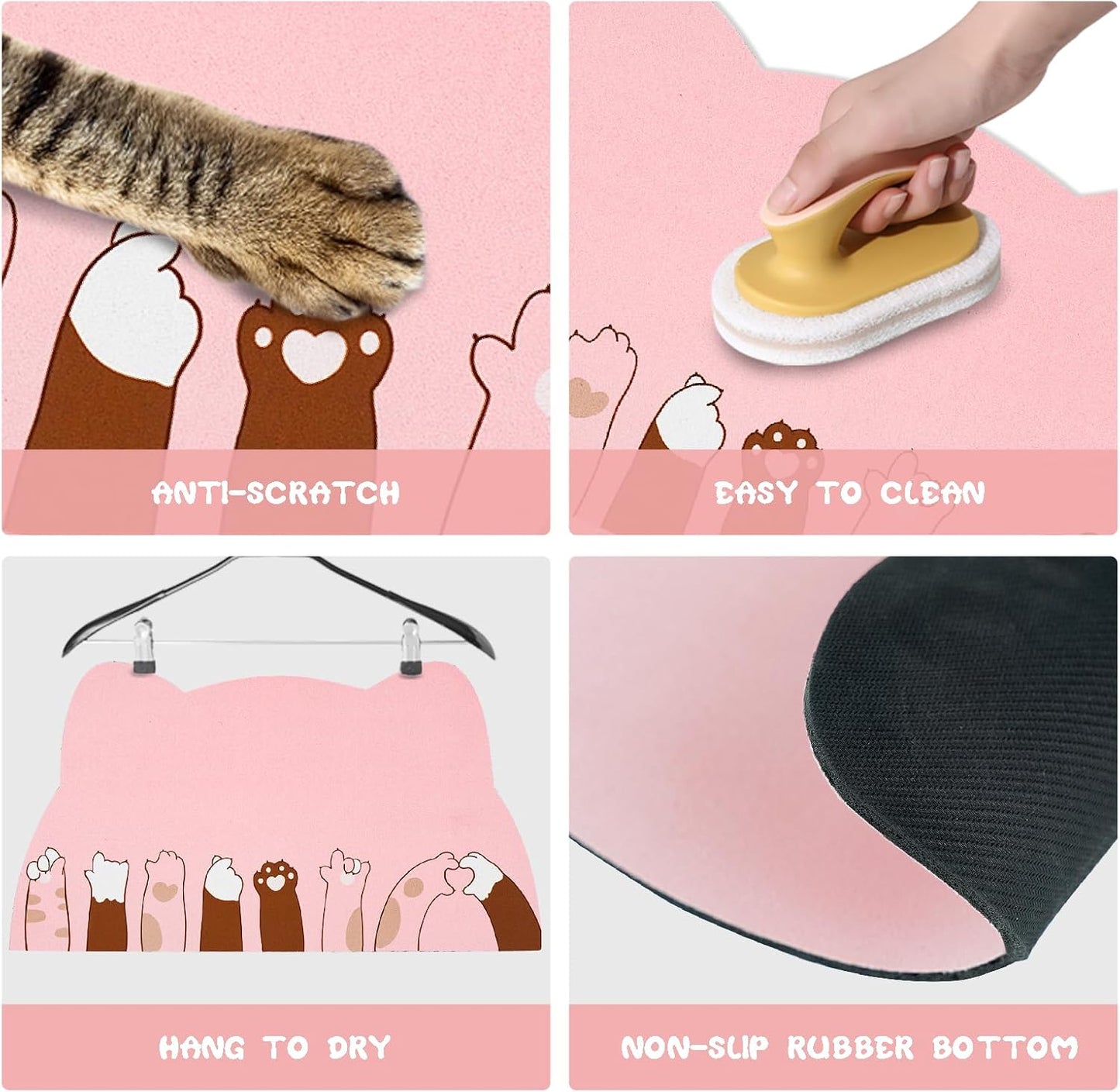 ANTI-SCRATCH

EASY TO CLEAN

HANG TO DRY

NON-SLIP RUBBER BOTTOM