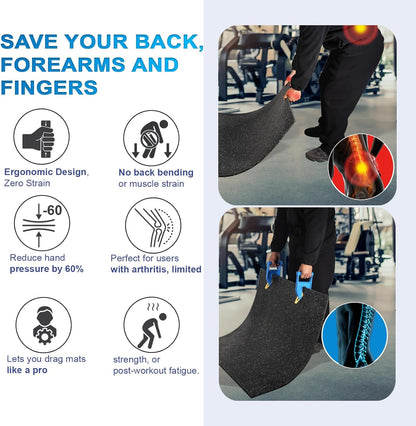 SAVE YOUR BACK, FOREARMS AND FINGERS

Ergonomic Design, Zero Strain

No back bending or muscle strain

-60

Reduce hand pressure by 60%

Perfect for users with arthritis, limited

Lets you drag mats like a pro

strength, or post-workout fatigue.